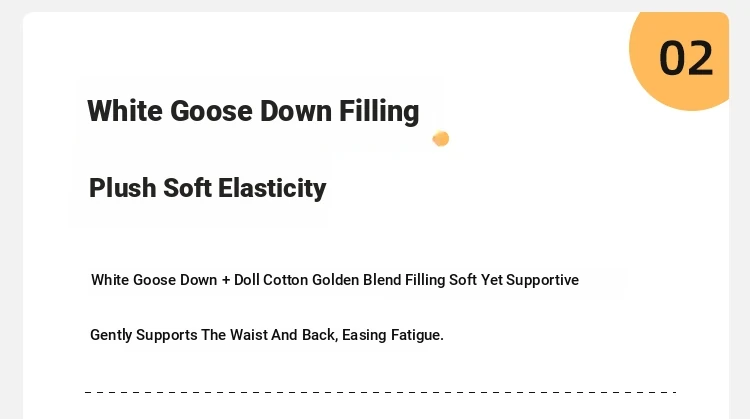 02

White Goose Down Filling

Plush Soft Elasticity

White Goose Down + Doll Cotton Golden Blend Filling Soft Yet Supportive

Gently Supports The Waist And Back, Easing Fatigue.