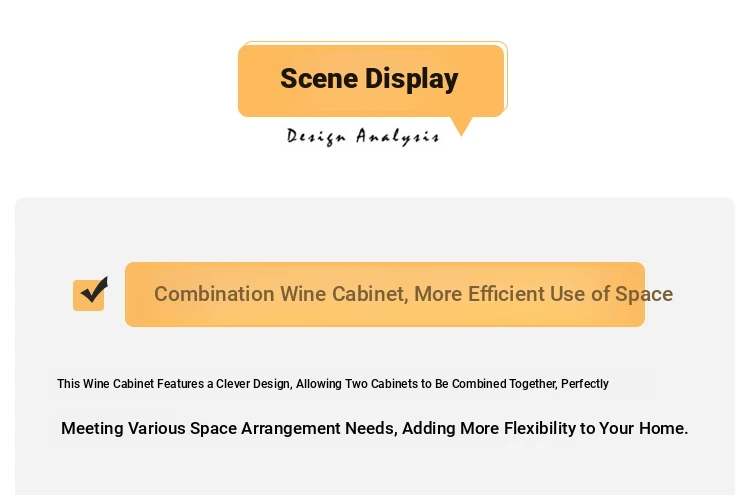 Scene Display

Design Analysis

☑ Combination Wine Cabinet, More Efficient Use of Space

This Wine Cabinet Features a Clever Design, Allowing Two Cabinets to Be Combined Together, Perfectly

Meeting Various Space Arrangement Needs, Adding More Flexibility to Your Home.