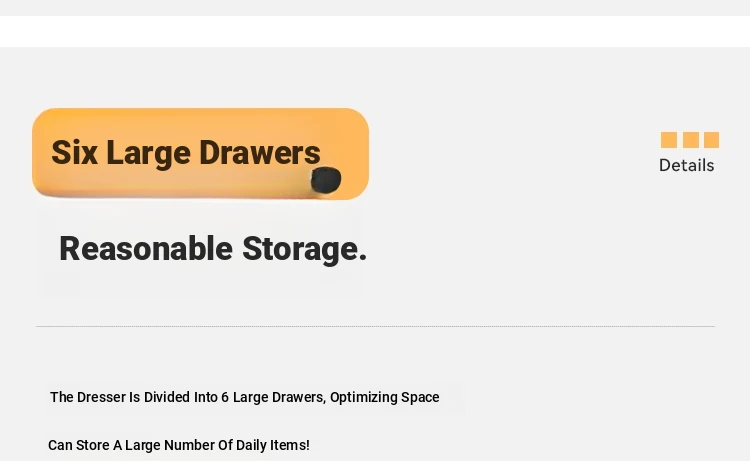 Six Large Drawers

Details

Reasonable Storage.

The Dresser Is Divided Into 6 Large Drawers, Optimizing Space

Can Store A Large Number Of Daily Items!