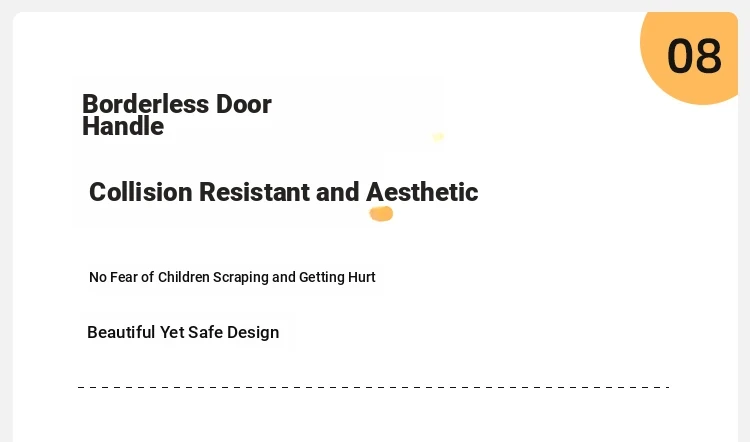 08

Borderless Door
Handle

Collision Resistant and Aesthetic

No Fear of Children Scraping and Getting Hurt

Beautiful Yet Safe Design