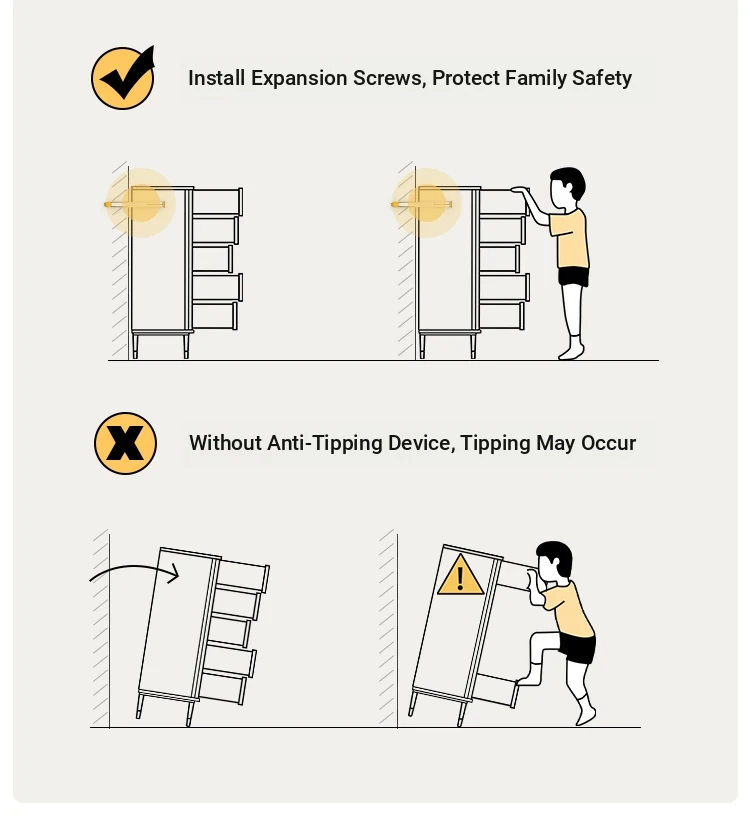 Install Expansion Screws, Protect Family Safety

Without Anti-Tipping Device, Tipping May Occur