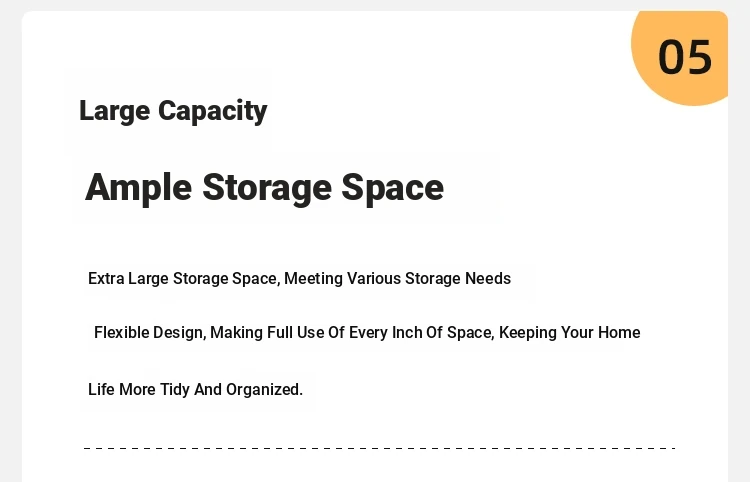 05

Large Capacity

Ample Storage Space

Extra Large Storage Space, Meeting Various Storage Needs

Flexible Design, Making Full Use Of Every Inch Of Space, Keeping Your Home Life More Tidy And Organized.