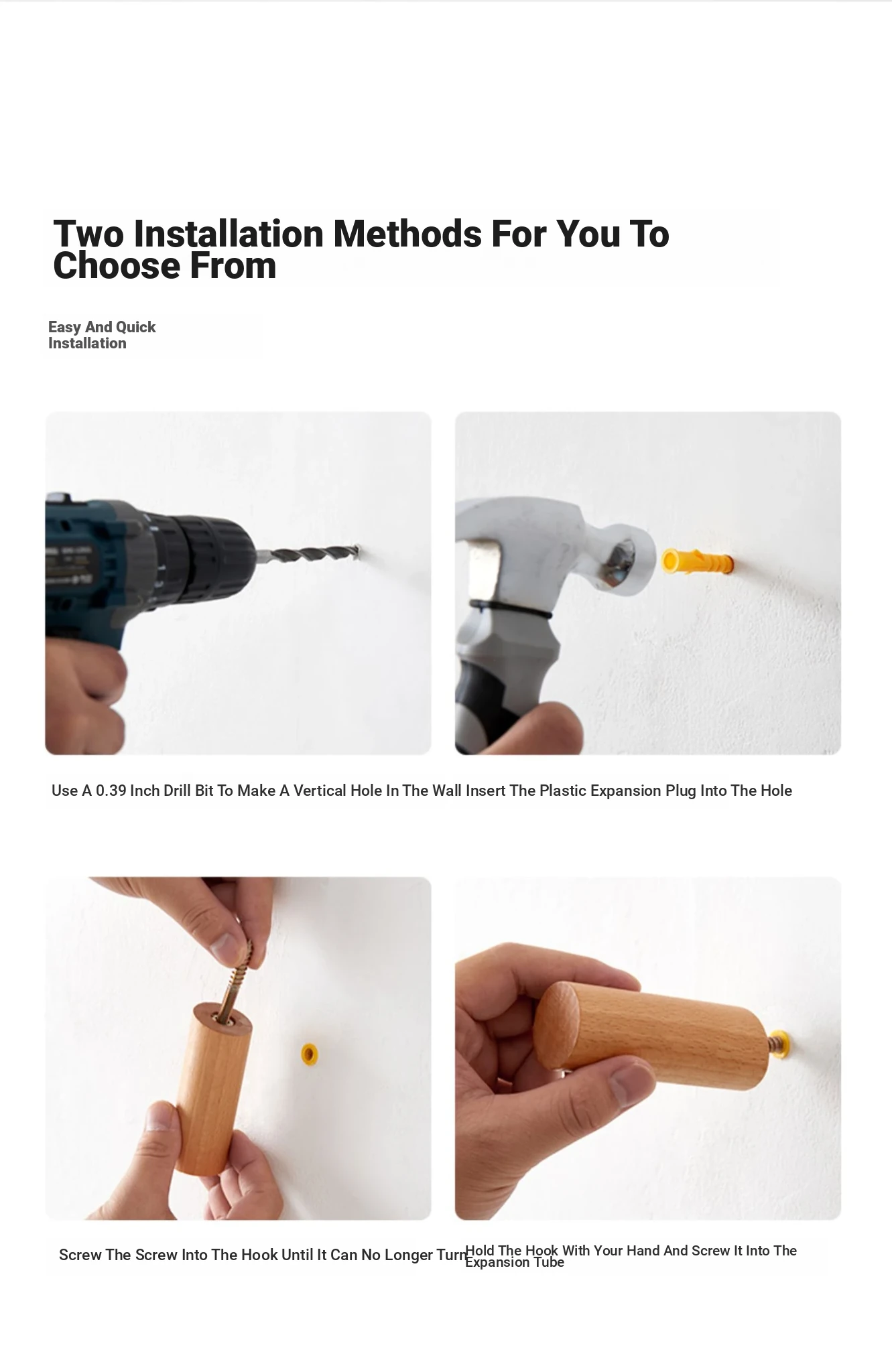 Two Installation Methods For You To Choose From

Easy And Quick Installation

Use A 0.39 Inch Drill Bit To Make A Vertical Hole In The Wall

Insert The Plastic Expansion Plug Into The Hole

Screw The Screw Into The Hook Until It Can No Longer Turn

Hold The Hook With Your Hand And Screw It Into The Expansion Tube