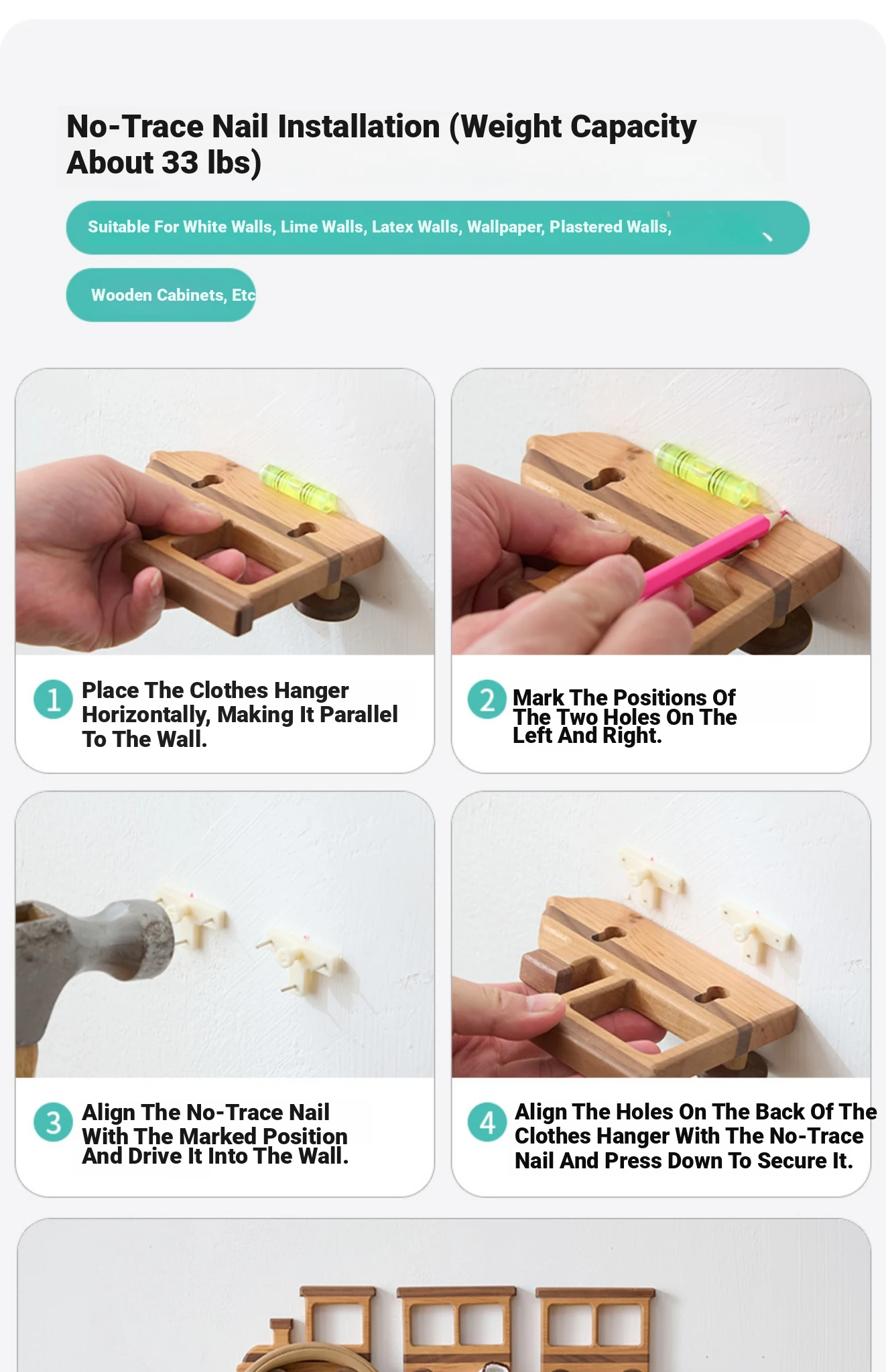 No-Trace Nail Installation (Weight Capacity About 33 lbs)

Suitable For White Walls, Lime Walls, Latex Walls, Wallpaper, Plastered Walls,

Wooden Cabinets, Etc

1 Place The Clothes Hanger Horizontally, Making It Parallel To The Wall.

2 Mark The Positions Of The Two Holes On The Left And Right.

3 Align The No-Trace Nail With The Marked Position And Drive It Into The Wall.

4 Align The Holes On The Back Of The Clothes Hanger With The No-Trace Nail And Press Down To Secure It.