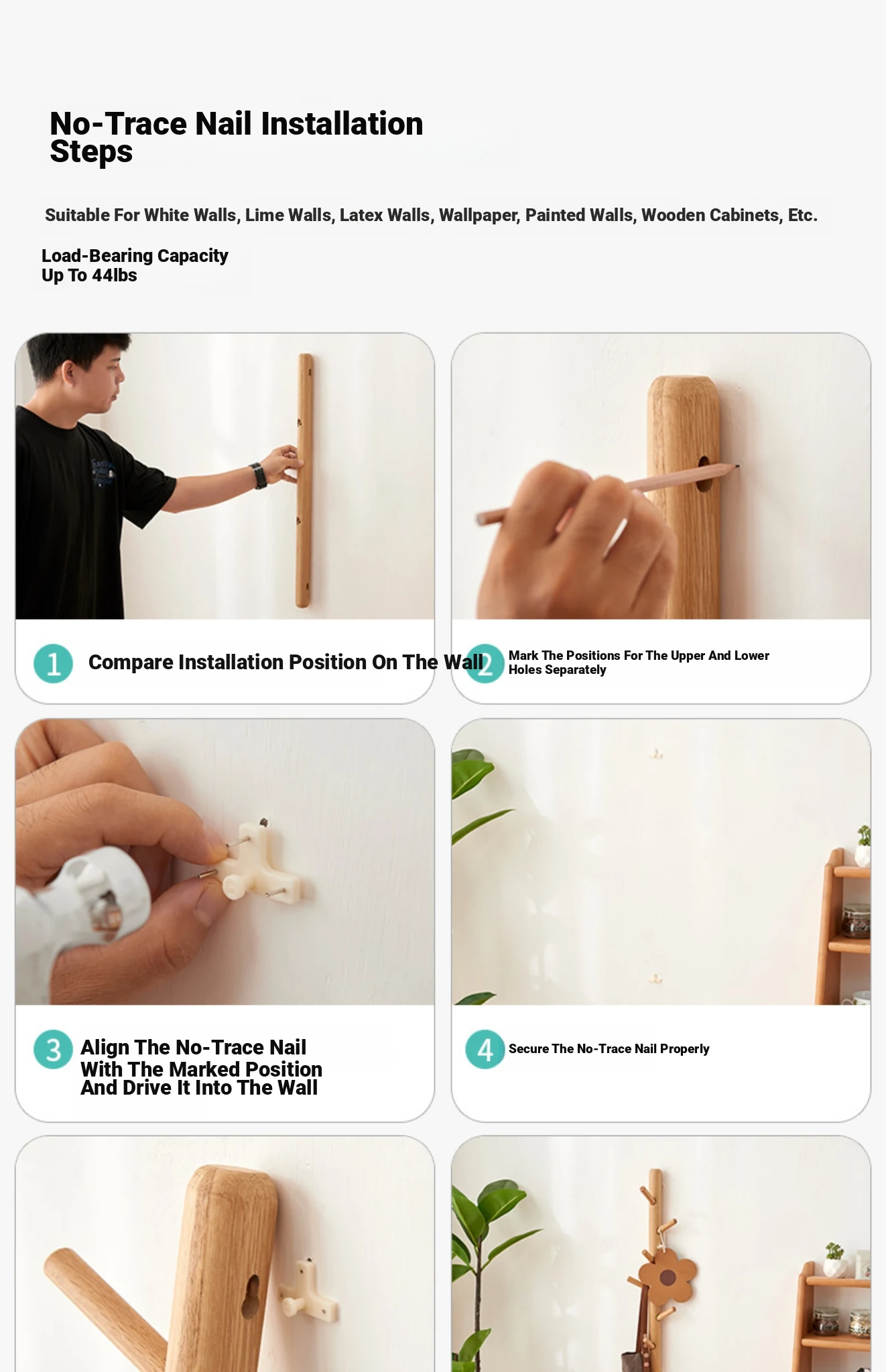 No-Trace Nail Installation Steps

Suitable For White Walls, Lime Walls, Latex Walls, Wallpaper, Painted Walls, Wooden Cabinets, Etc.

Load-Bearing Capacity Up To 44lbs

1 Compare Installation Position On The Wall

2 Mark The Positions For The Upper And Lower Holes Separately

3 Align The No-Trace Nail With The Marked Position And Drive It Into The Wall

4 Secure The No-Trace Nail Properly