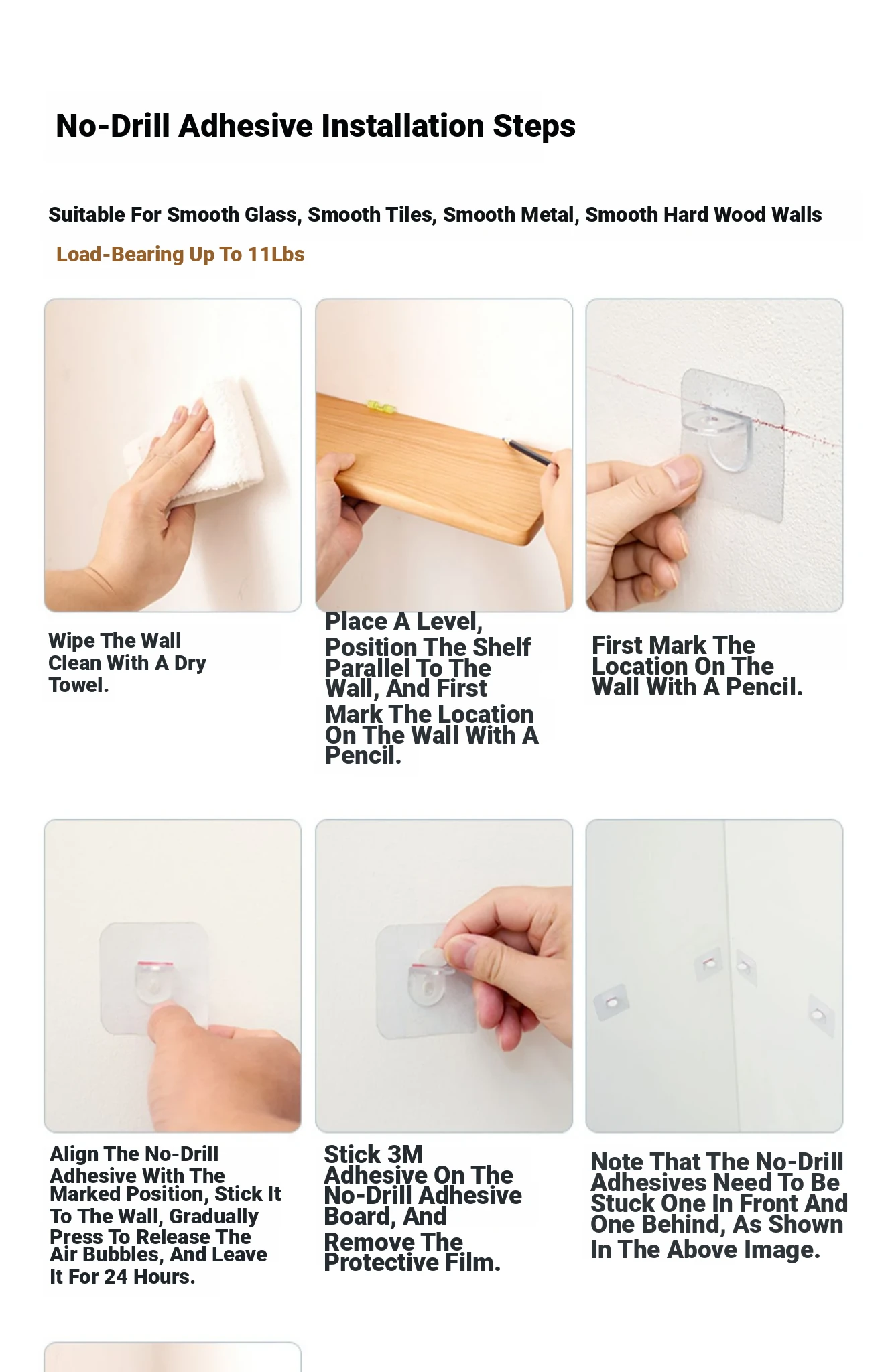 No-Drill Adhesive Installation Steps

Suitable For Smooth Glass, Smooth Tiles, Smooth Metal, Smooth Hard Wood Walls

Load-Bearing Up To 11Lbs

Wipe The Wall Clean With A Dry Towel.

Place A Level, Position The Shelf Parallel To The Wall, And First Mark The Location On The Wall With A Pencil.

First Mark The Location On The Wall With A Pencil.

Align The No-Drill Adhesive With The Marked Position, Stick It To The Wall, Gradually Press To Release The Air Bubbles, And Leave It For 24 Hours.

Stick 3M Adhesive On The No-Drill Adhesive Board, And Remove The Protective Film.

Note That The No-Drill Adhesives Need To Be Stuck One In Front And One Behind, As Shown In The Above Image.