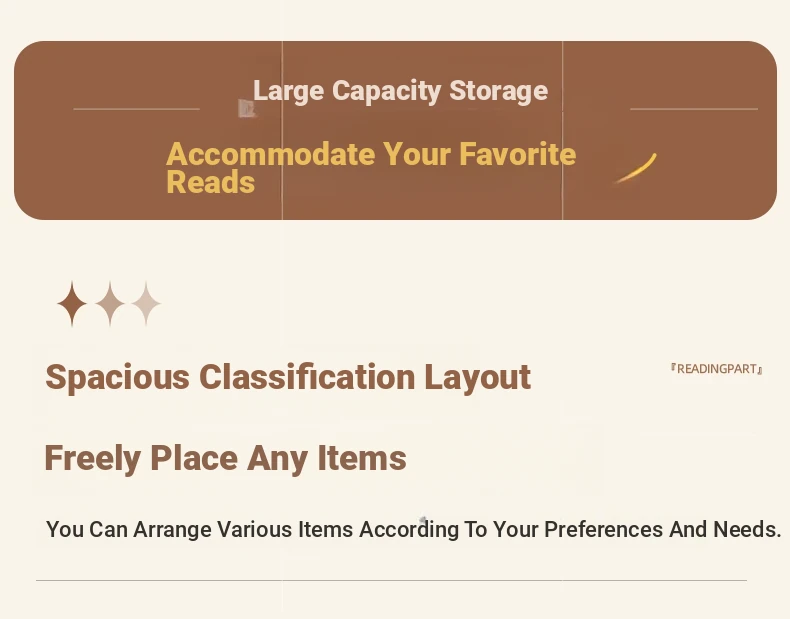 Large Capacity Storage

Accommodate Your Favorite Reads

Spacious Classification Layout

『READINGPART』

Freely Place Any Items

You Can Arrange Various Items According To Your Preferences And Needs.