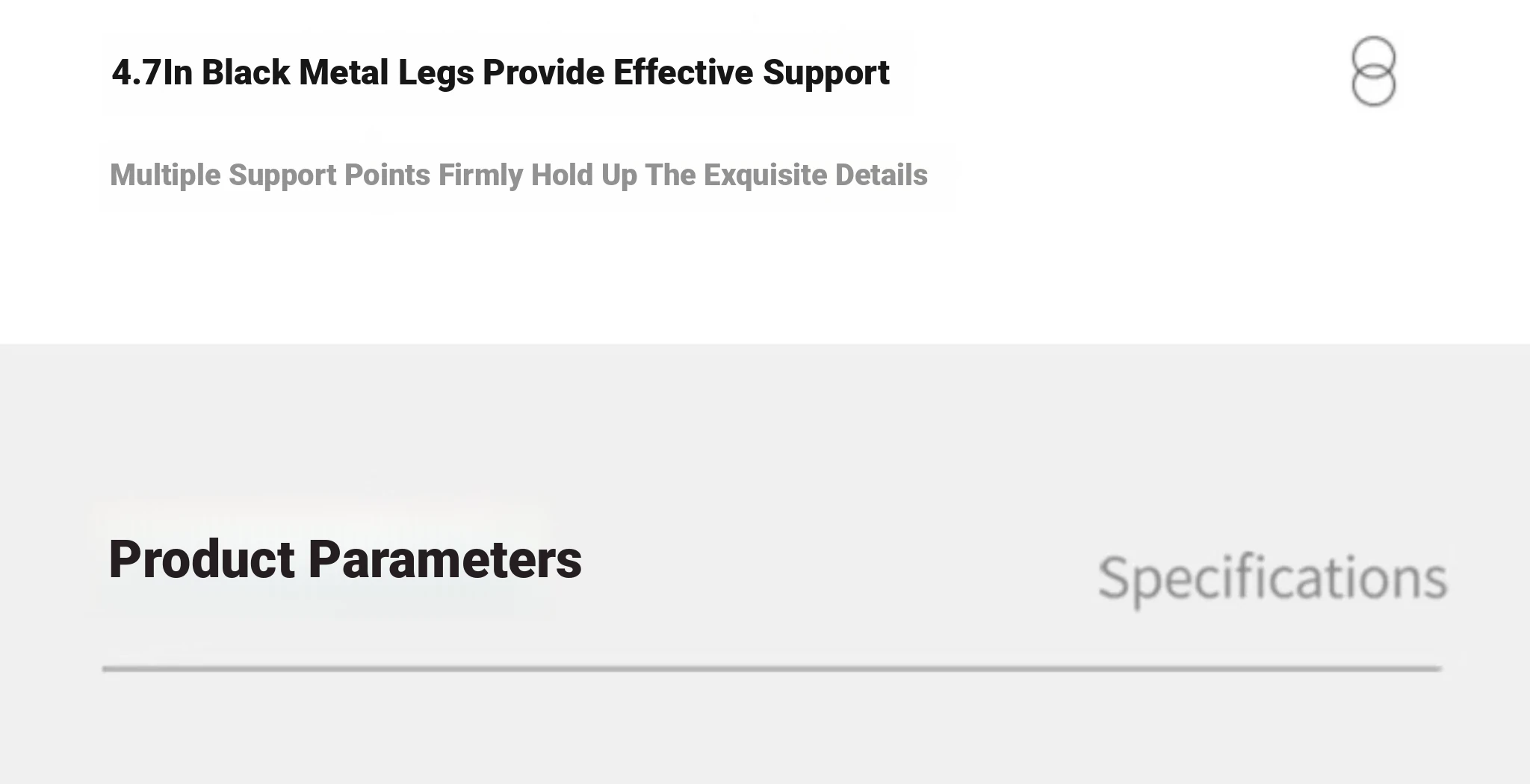 4.7In Black Metal Legs Provide Effective Support

Multiple Support Points Firmly Hold Up The Exquisite Details

Product Parameters

Specifications