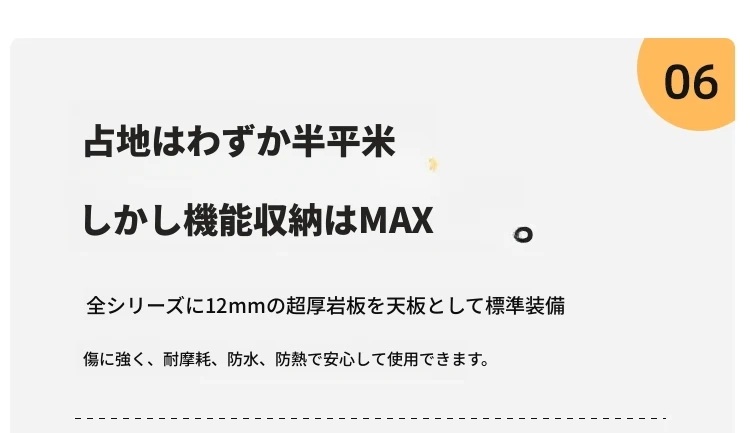 06

占地はわずか半平米

しかし機能収納はMAX

。

全シリーズに12mmの超厚岩板を天板として標準装備

傷に強く、耐摩耗、防水、防熱で安心して使用できます。