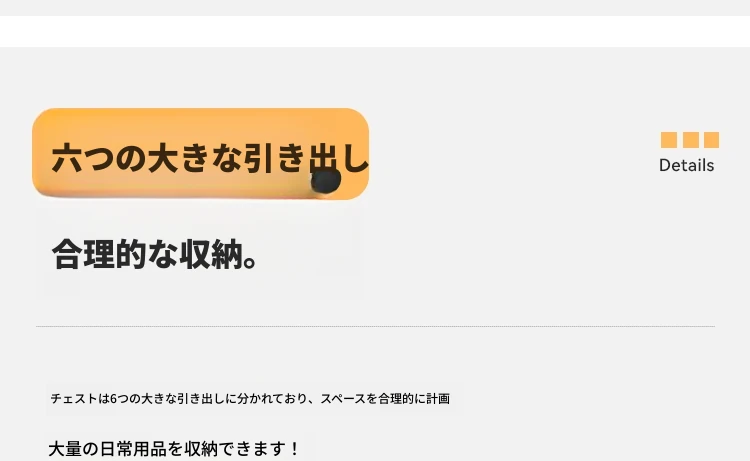 六つの大きな引き出し

Details

合理的な収納。

チェストは6つの大きな引き出しに分かれており、スペースを合理的に計画

大量の日常用品を収納できます！