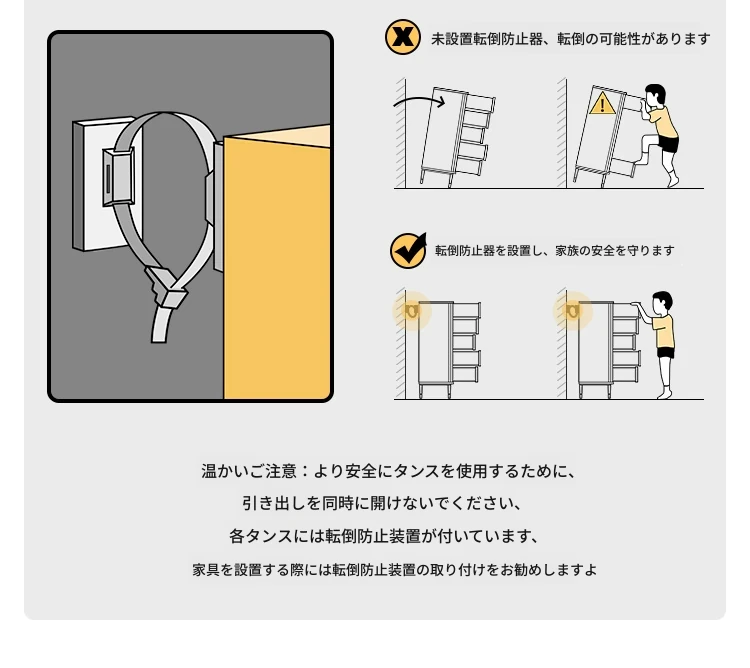 未設置転倒防止器、転倒の可能性があります

転倒防止器を設置し、家族の安全を守ります

温かいご注意：より安全にタンスを使用するために、
引き出しを同時に開けないでください、
各タンスには転倒防止装置が付いています、
家具を設置する際には転倒防止装置の取り付けをお勧めしますよ