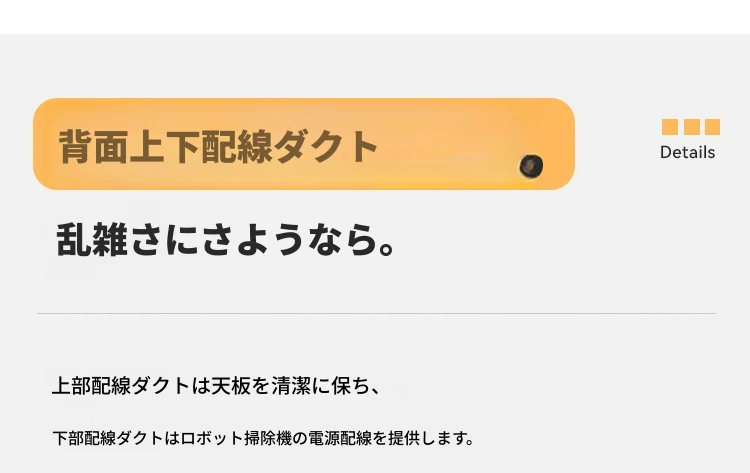 背面上下配線ダクト

Details

乱雑さにさようなら。

上部配線ダクトは天板を清潔に保ち、

下部配線ダクトはロボット掃除機の電源配線を提供します。