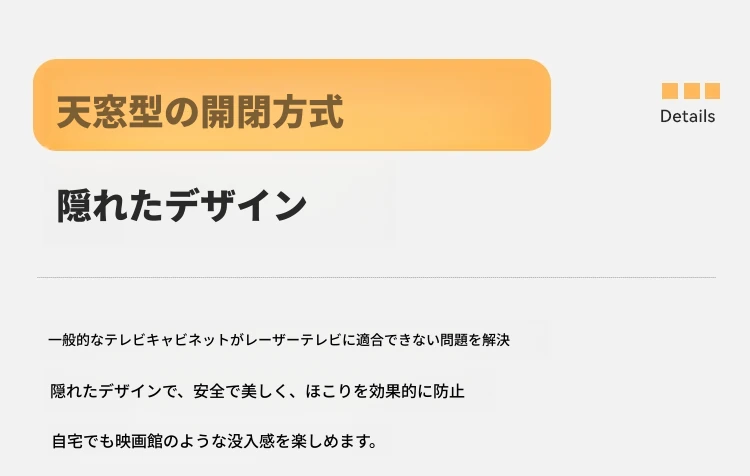 天窓型の開閉方式

Details

隠れたデザイン

一般的なテレビキャビネットがレーザーテレビに適合できない問題を解決

隠れたデザインで、安全で美しく、ほこりを効果的に防止

自宅でも映画館のような没入感を楽しめます。