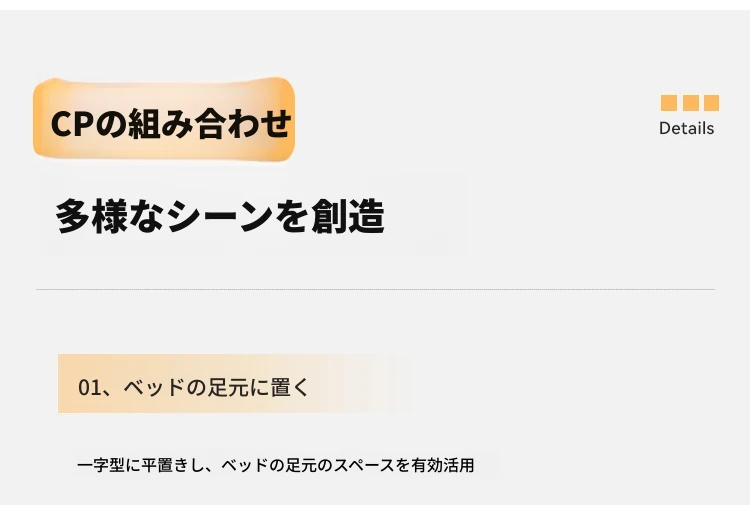 CPの組み合わせ

Details

多様なシーンを創造

01、ベッドの足元に置く

一字型に平置きし、ベッドの足元のスペースを有効活用