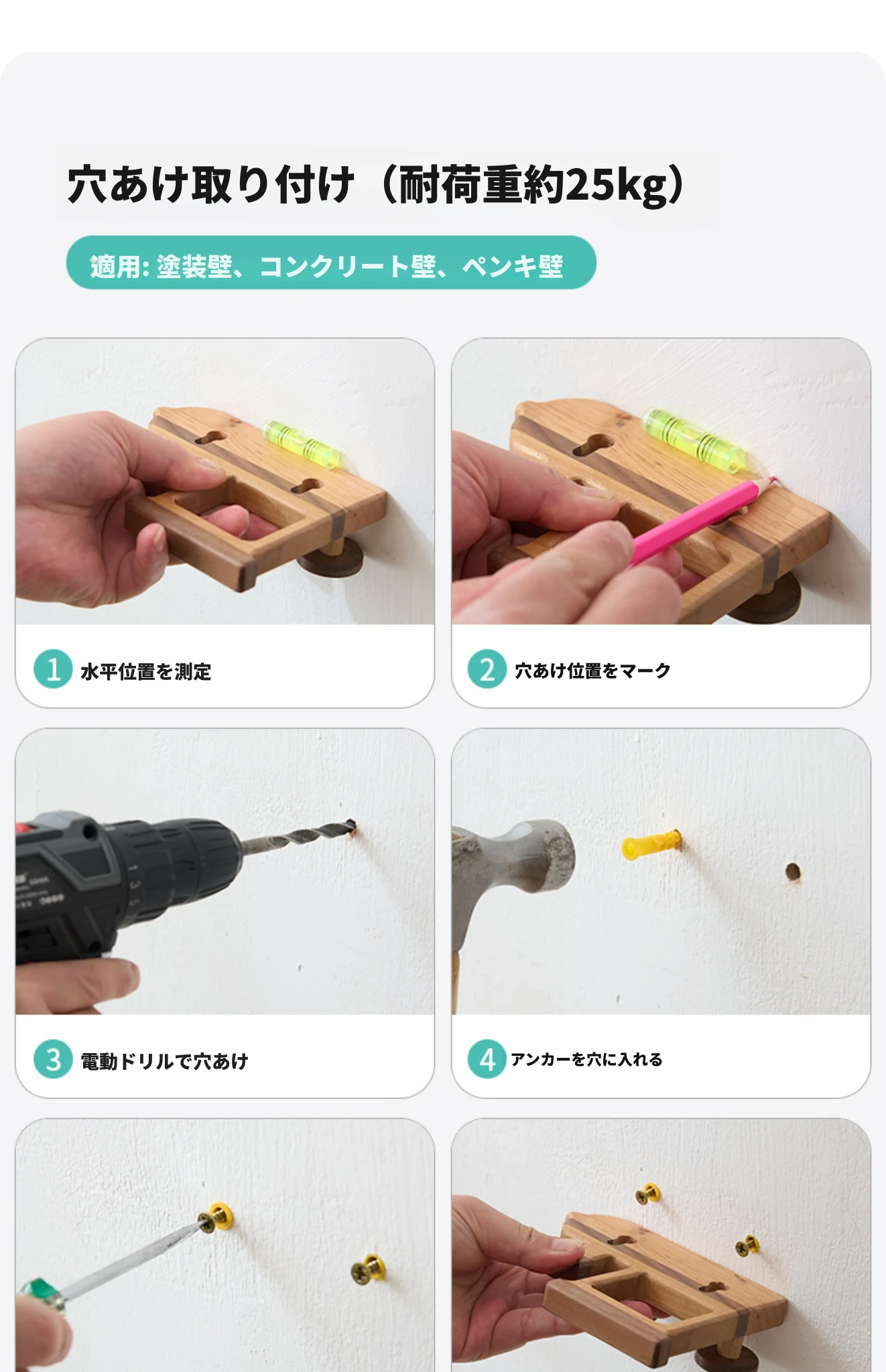 穴あけ取り付け（耐荷重約25kg）

適用: 塗装壁、コンクリート壁、ペンキ壁

1 水平位置を測定

2 穴あけ位置をマーク

3 電動ドリルで穴あけ

4 アンカーを穴に入れる