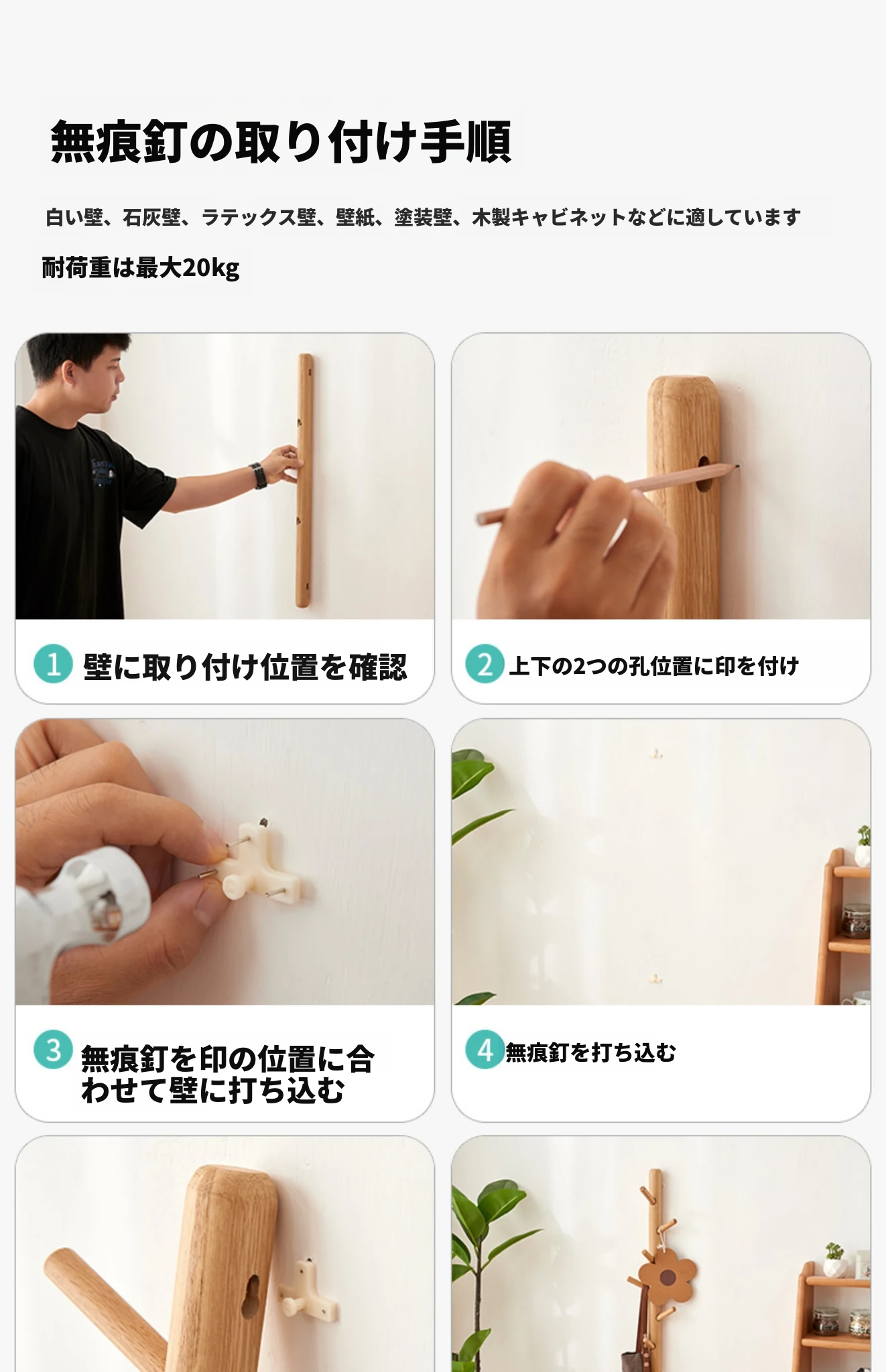 無痕釘の取り付け手順

白い壁、石灰壁、ラテックス壁、壁紙、塗装壁、木製キャビネットなどに適しています

耐荷重は最大20kg

1 壁に取り付け位置を確認

2 上下の2つの孔位置に印を付け

3 無痕釘を印の位置に合わせて壁に打ち込む

4 無痕釘を打ち込む