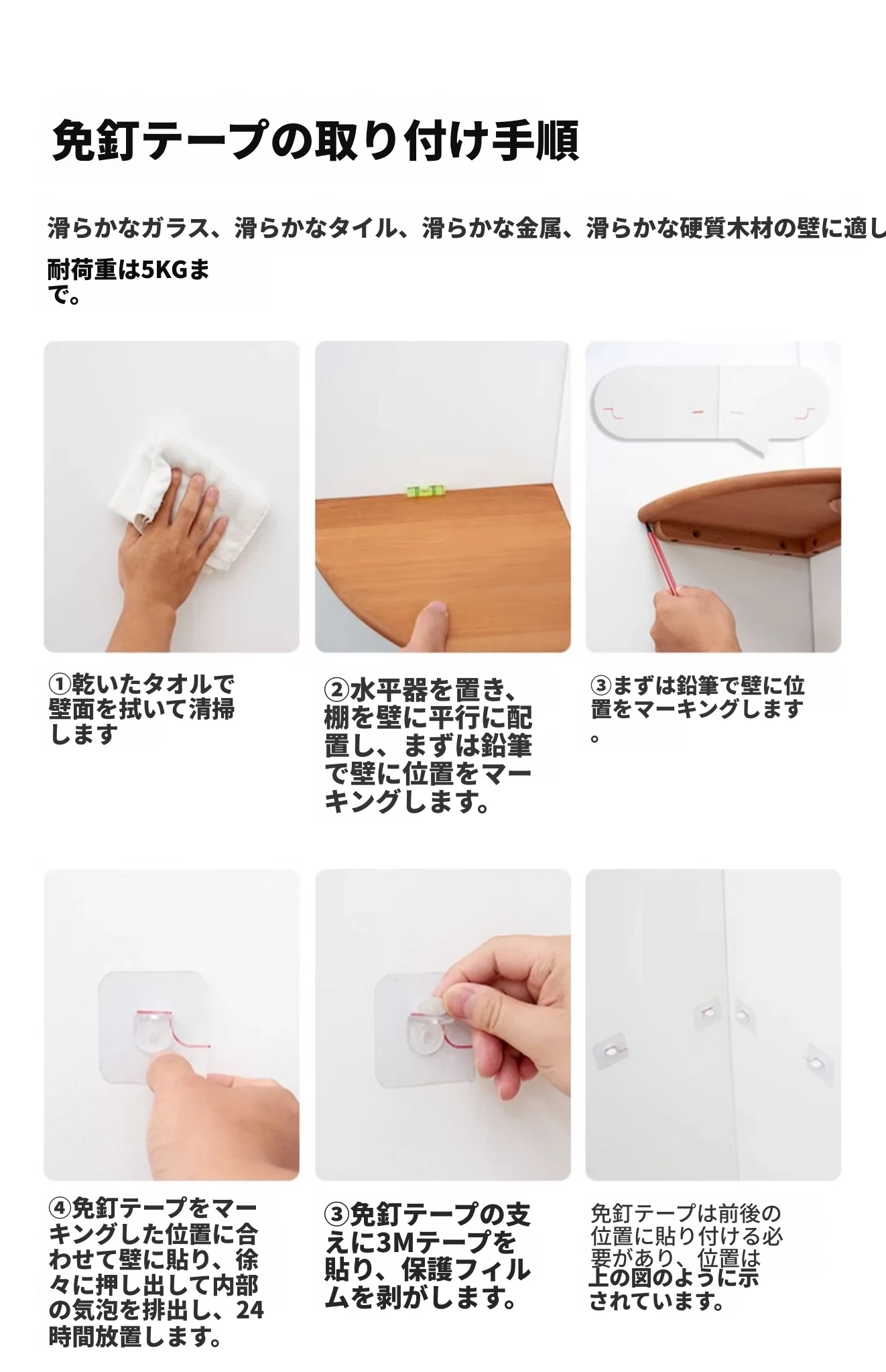 免釘テープの取り付け手順

滑らかなガラス、滑らかなタイル、滑らかな金属、滑らかな硬質木材の壁に適し

耐荷重は5KGまで。

①乾いたタオルで壁面を拭いて清掃します

②水平器を置き、棚を壁に平行に配置し、まずは鉛筆で壁に位置をマーキングします。

③まずは鉛筆で壁に位置をマーキングします。

④免釘テープをマーキングした位置に合わせて壁に貼り、徐々に押し出して内部の気泡を排出し、24時間放置します。

③免釘テープの支えに3Mテープを貼り、保護フィルムを剥がします。

免釘テープは前後の位置に貼り付ける必要があり、位置は上の図のように示されています。