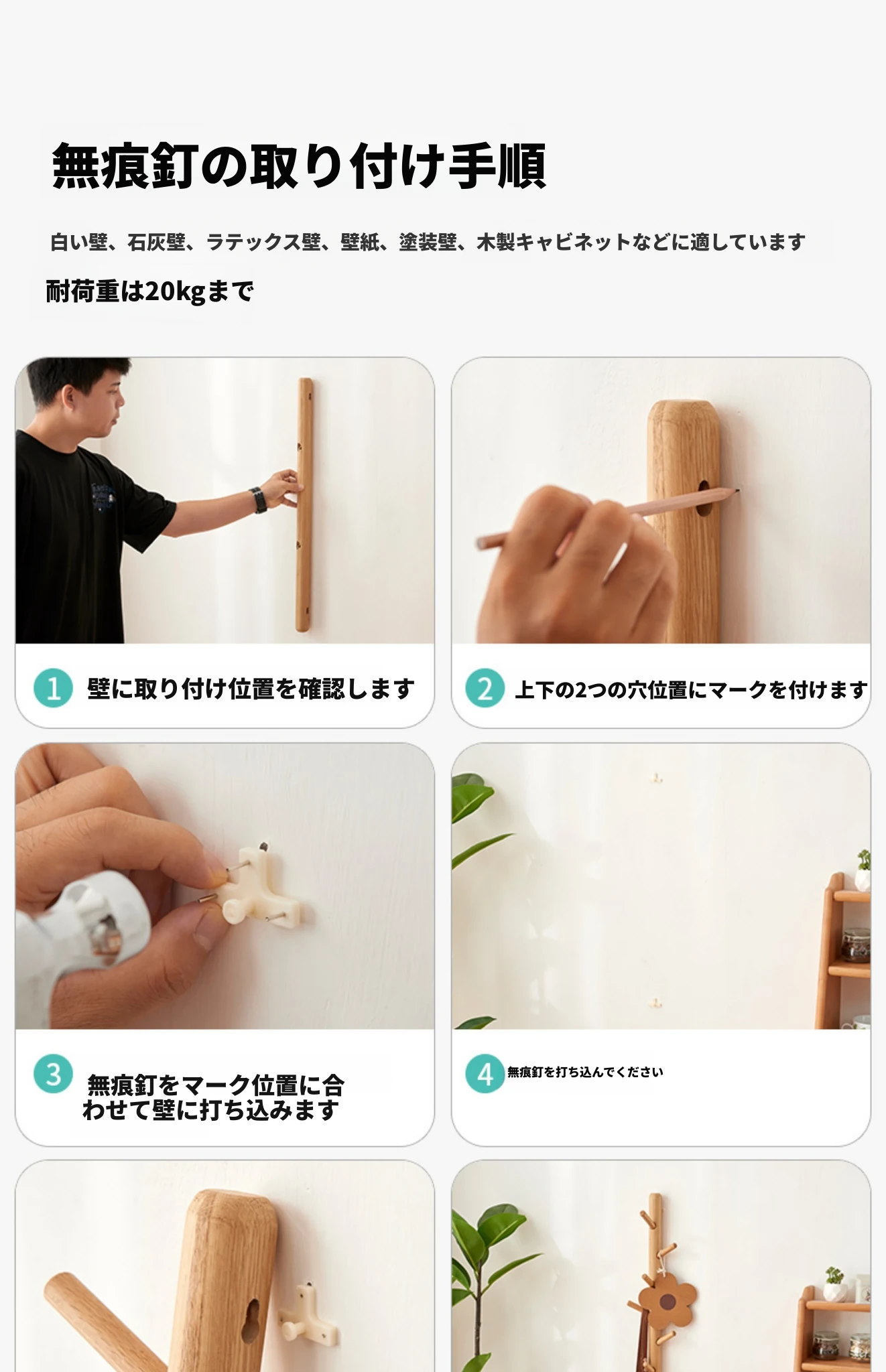 無痕釘の取り付け手順

白い壁、石灰壁、ラテックス壁、壁紙、塗装壁、木製キャビネットなどに適しています

耐荷重は20kgまで

1 壁に取り付け位置を確認します

2 上下の2つの穴位置にマークを付けます

3 無痕釘をマーク位置に合わせて壁に打ち込みます

4 無痕釘を打ち込んでください