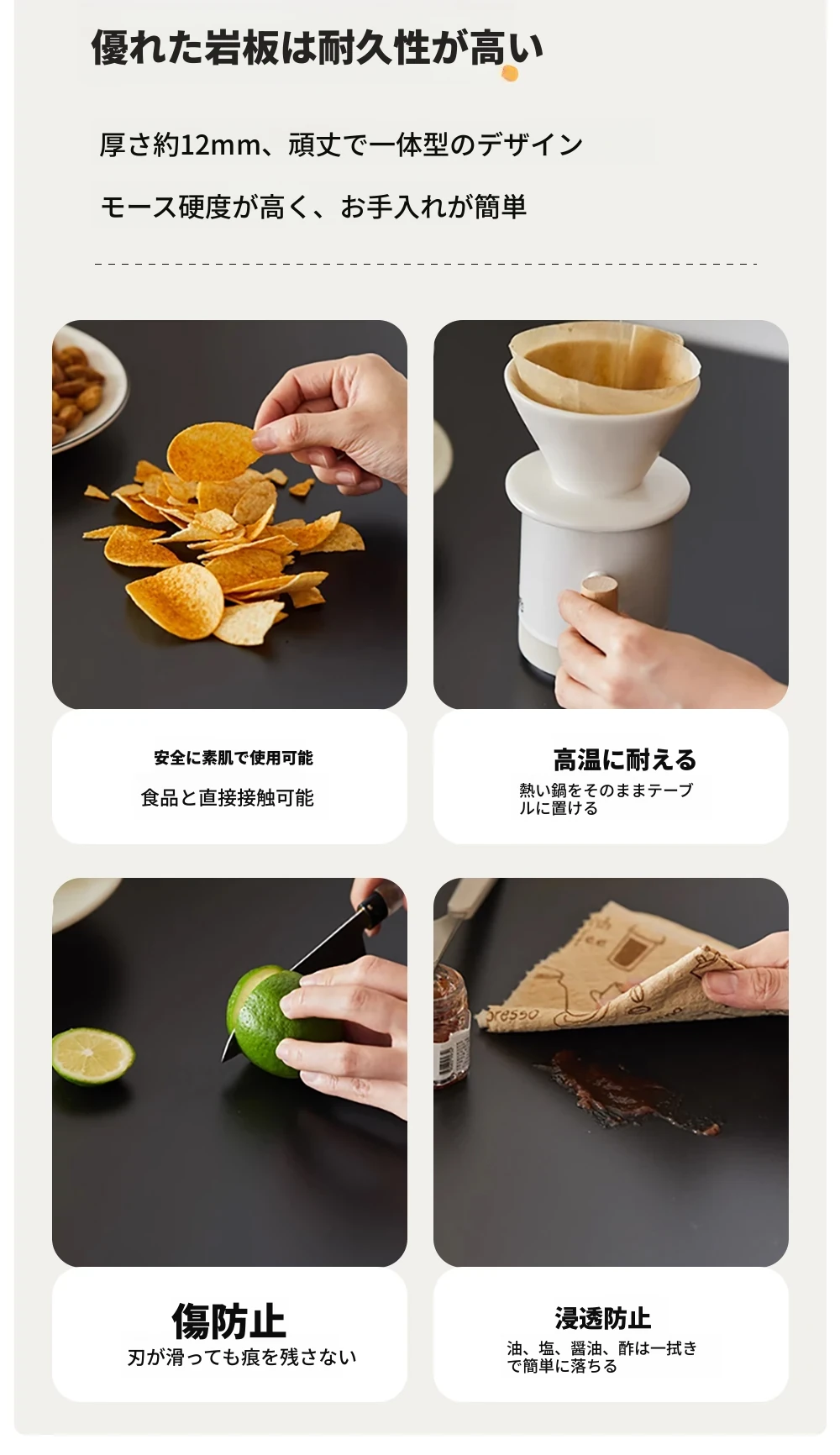 優れた岩板は耐久性が高い

厚さ約12mm、頑丈で一体型のデザイン

モース硬度が高く、お手入れが簡単

安全に素肌で使用可能

食品と直接接触可能

高温に耐える

熱い鍋をそのままテーブルに置ける

傷防止

刃が滑っても痕を残さない

浸透防止

油、塩、醤油、酢は一拭きで簡単に落ちる